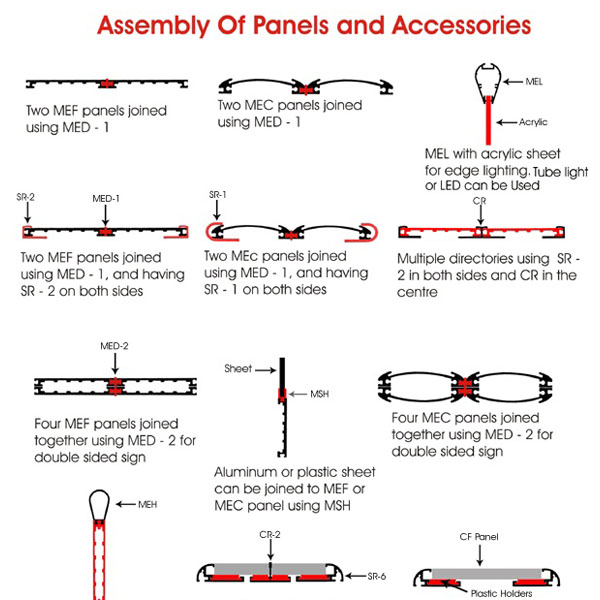 Assembly Of Panels and Accessories

Two MEF panels joined using MED - 1

Two MEC panels joined using MED - 1

MEL

Acrylic

MEL with acrylic sheet for edge lighting. Tube light or LED can be Used

SR-2

MED-1

Two MEF panels joined using MED - 1, and having SR - 2 on both sides

SR-1

Two MEc panels joined using MED - 1, and having SR - 1 on both sides

CR

Multiple directories using SR - 2 in both sides and CR in the centre

MED-2

Four MEF panels joined together using MED - 2 for double sided sign

Sheet

MSH

Aluminum or plastic sheet can be joined to MEF or MEC panel using MSH

Four MEC panels joined together using MED - 2 for double sided sign

MEH

CR-2

SR-6

CF Panel

Plastic Holders